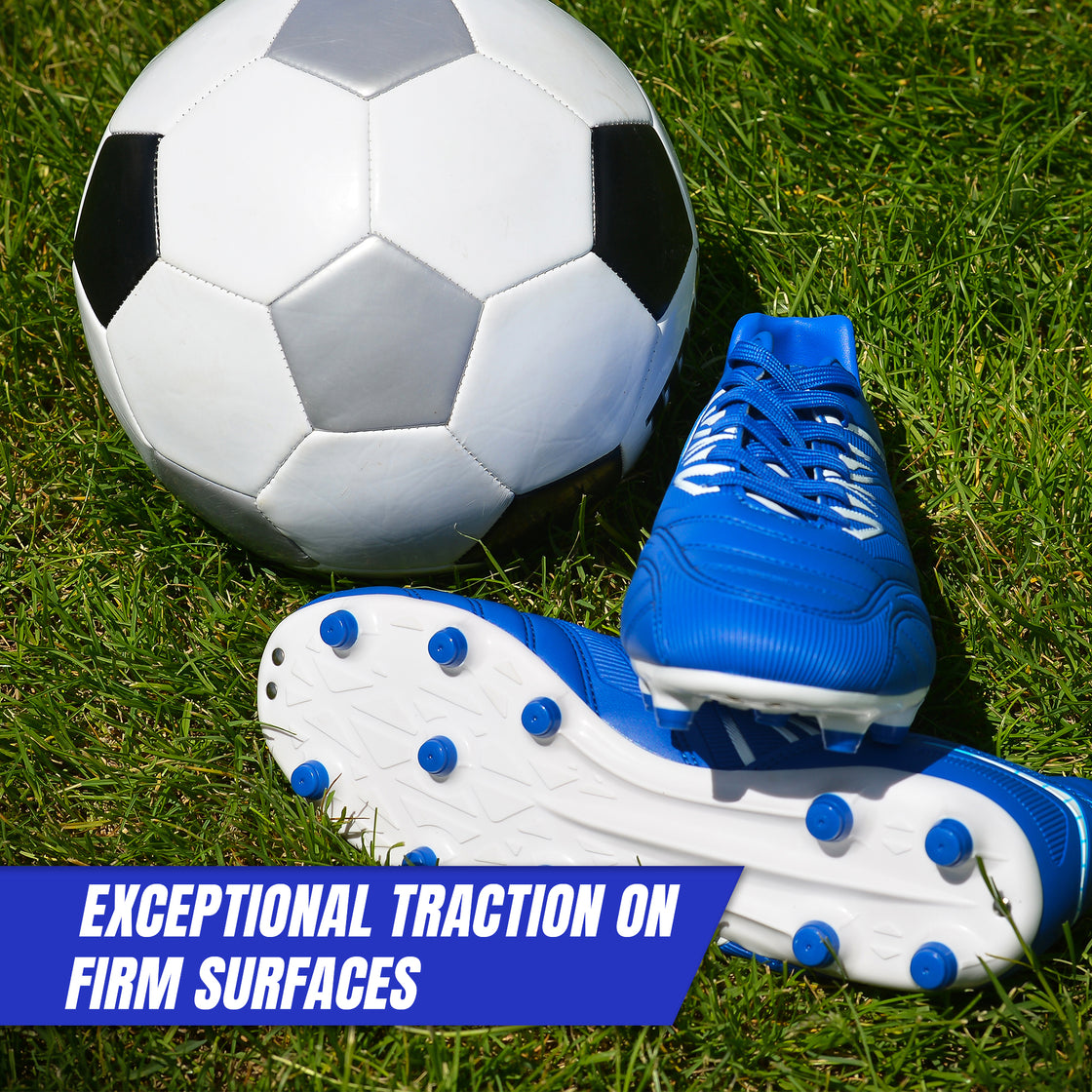 EXCEPTIONAL TRACTION ON FIRM SURFACES