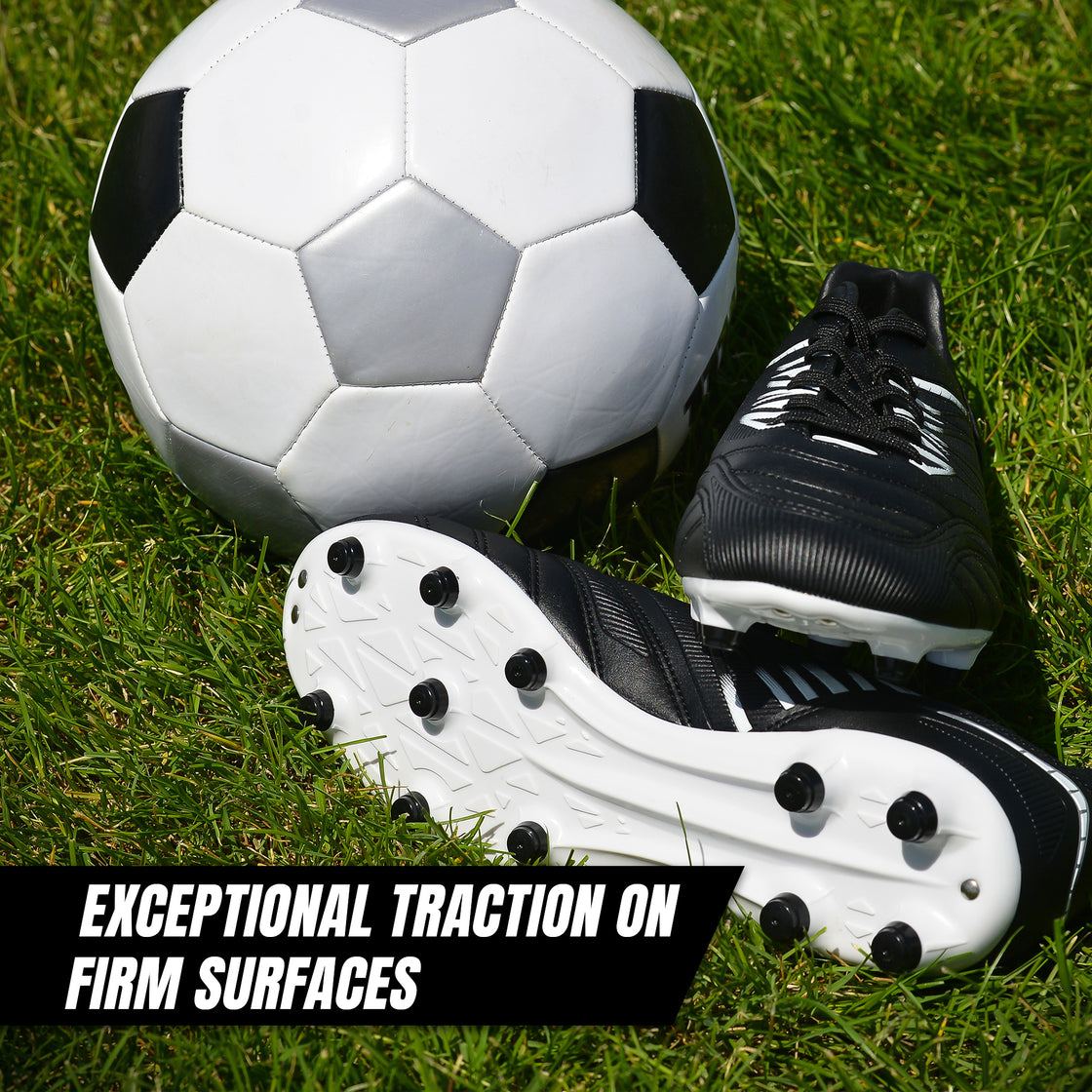 EXCEPTIONAL TRACTION ON FIRM SURFACES