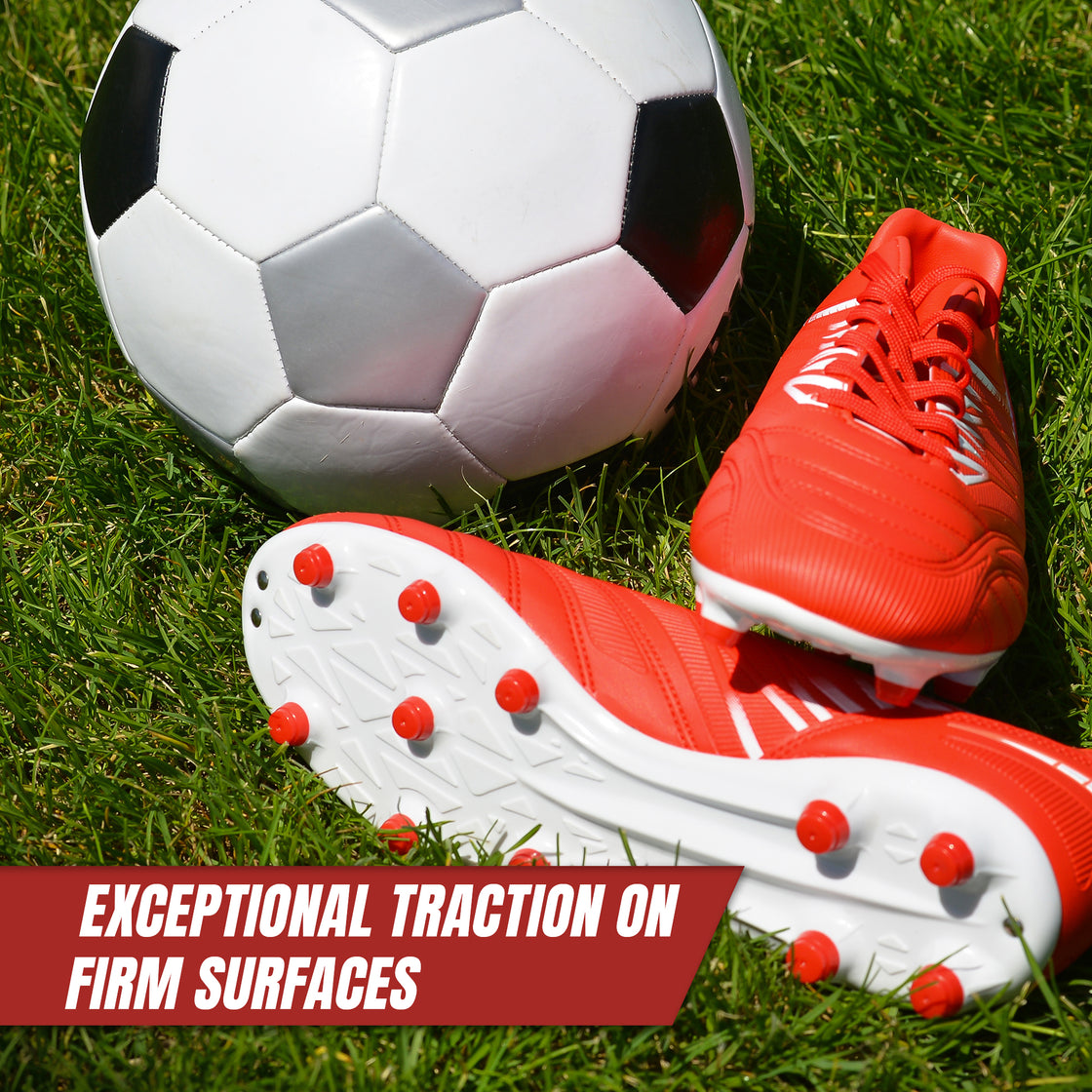 EXCEPTIONAL TRACTION ON FIRM SURFACES