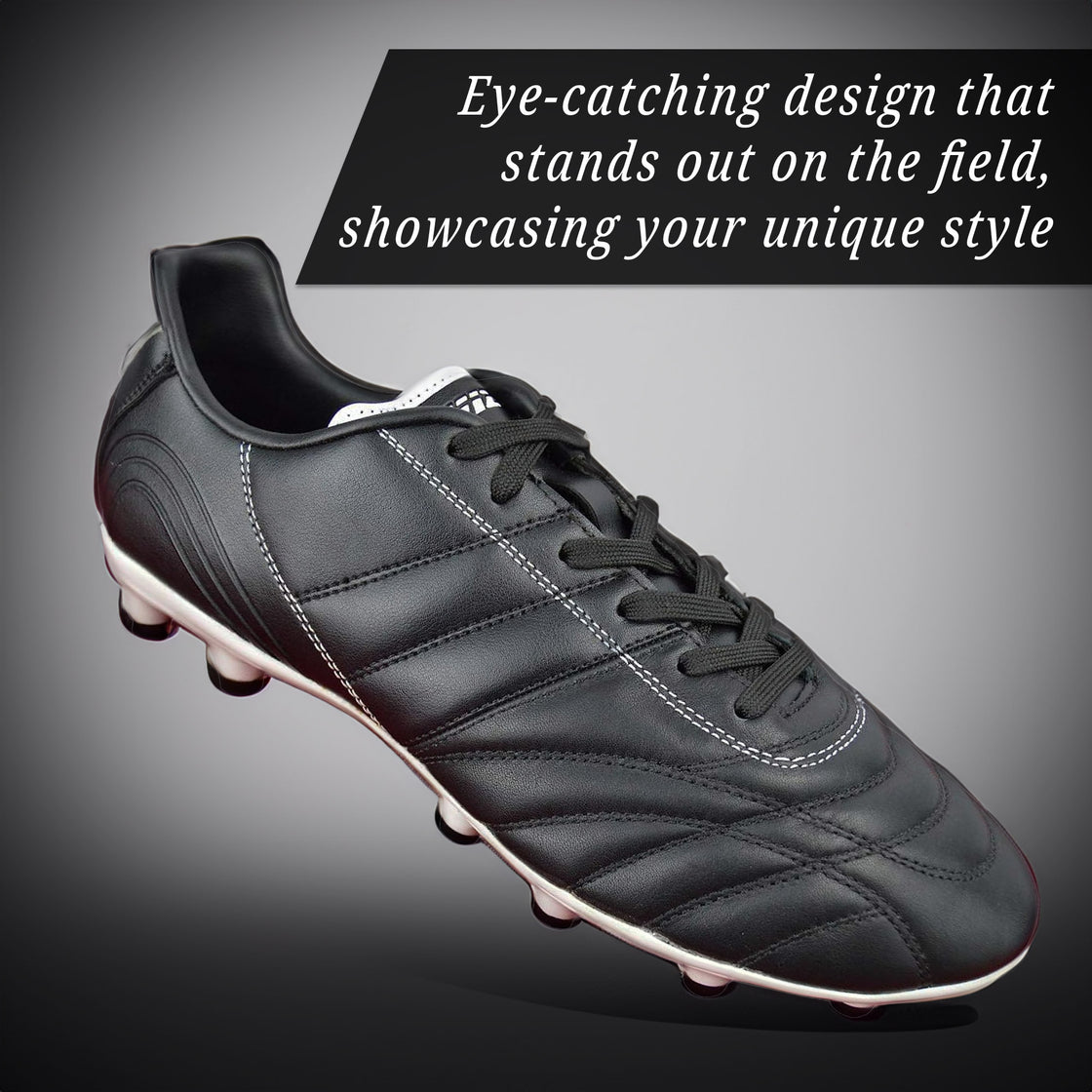 Eye-catching design that stands out on the field, showcasing your unique style