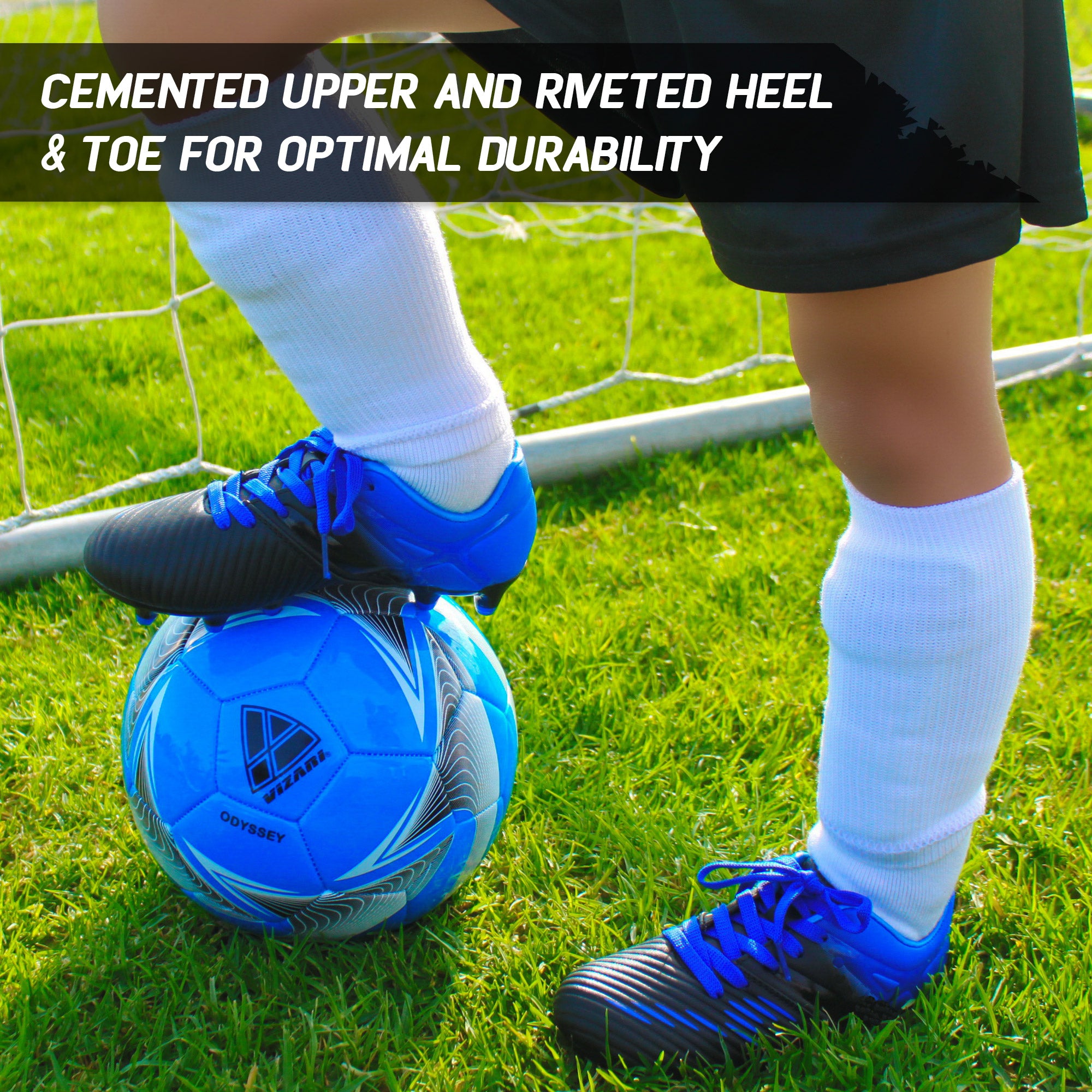 CEMENTED UPPER AND RIVETED HEEL & TOE FOR OPTIMAL DURABILITY

VIZARI

ODYSSEY