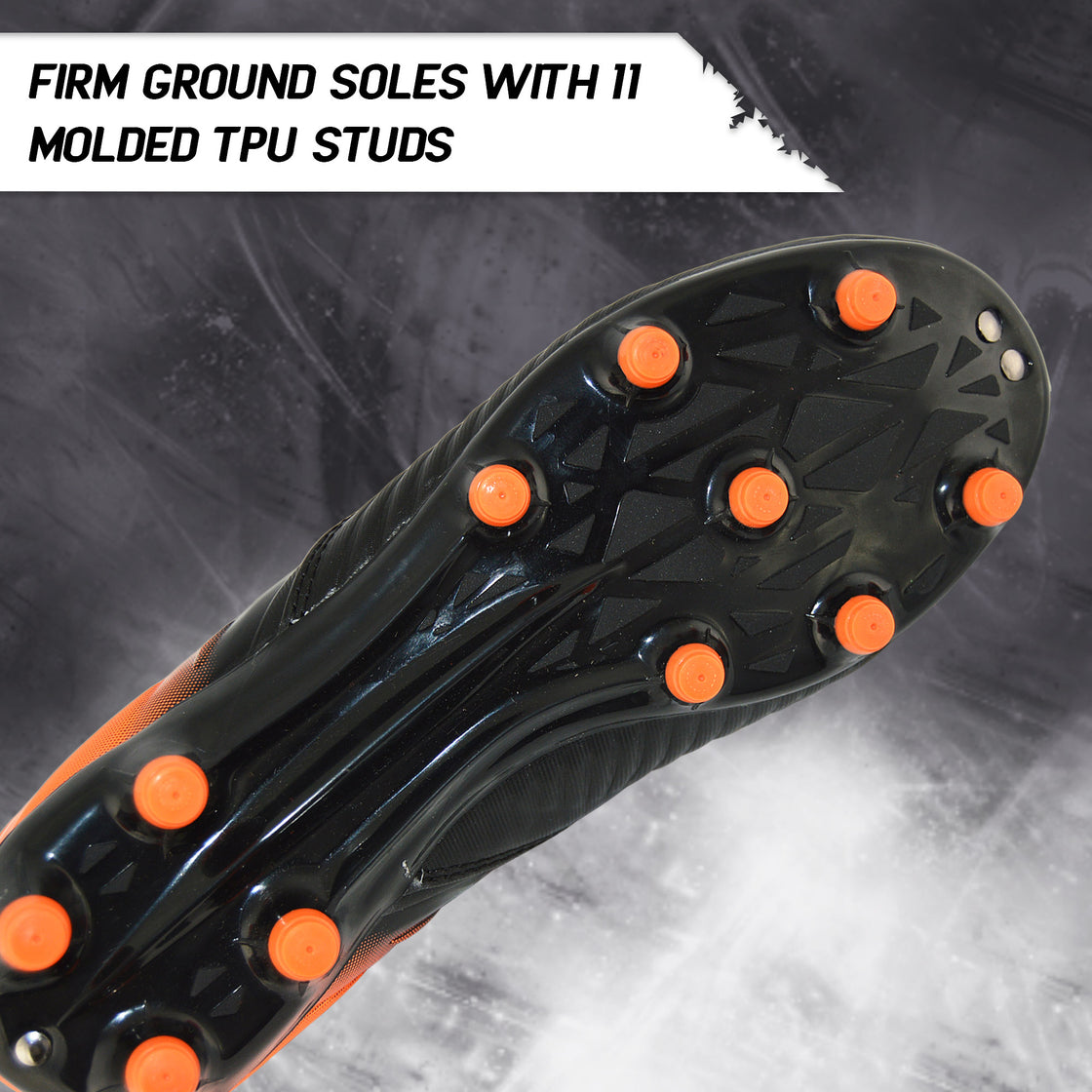 FIRM GROUND SOLES WITH 11 MOLDED TPU STUDS