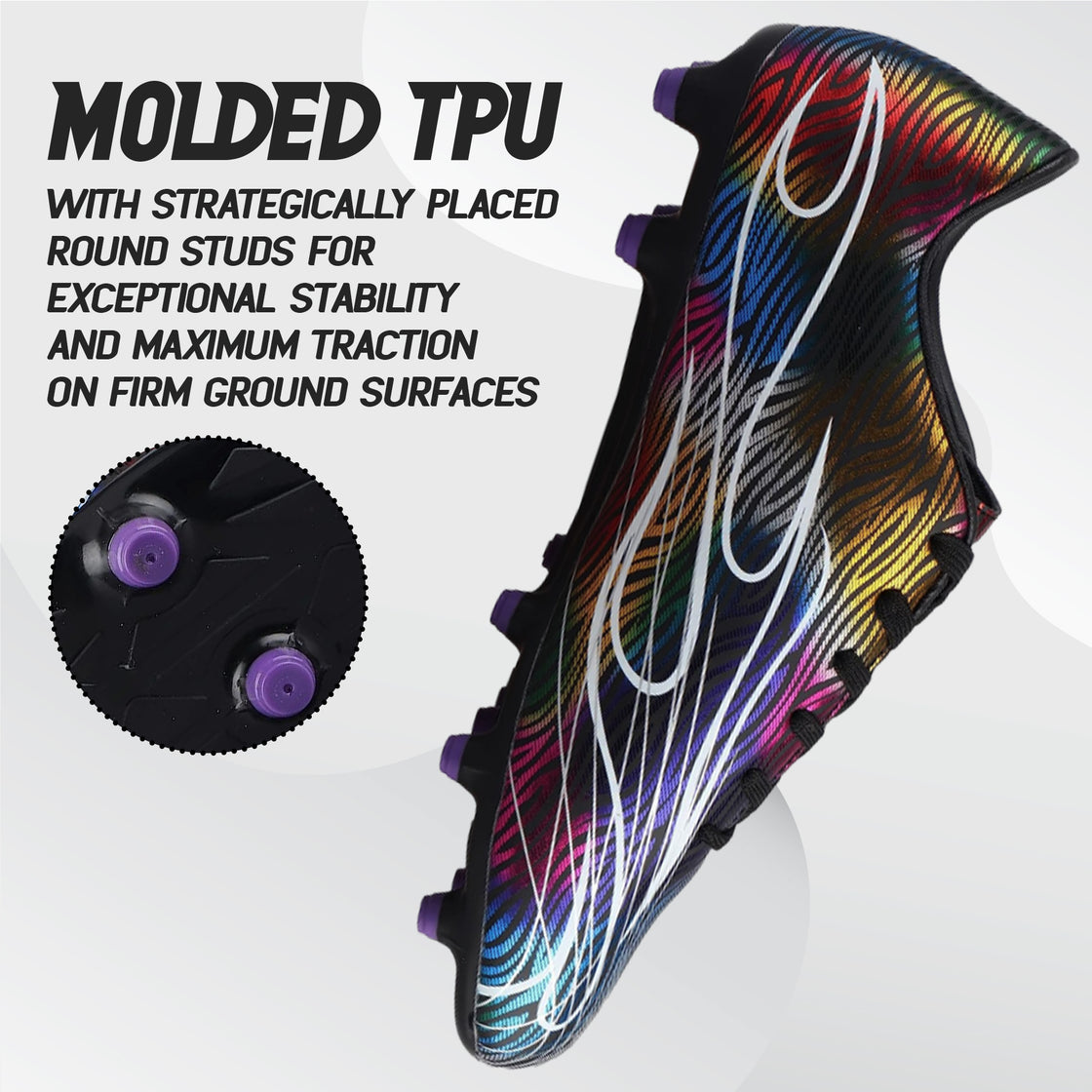 MOLDED TPU

WITH STRATEGICALLY PLACED ROUND STUDS FOR EXCEPTIONAL STABILITY AND MAXIMUM TRACTION ON FIRM GROUND SURFACES