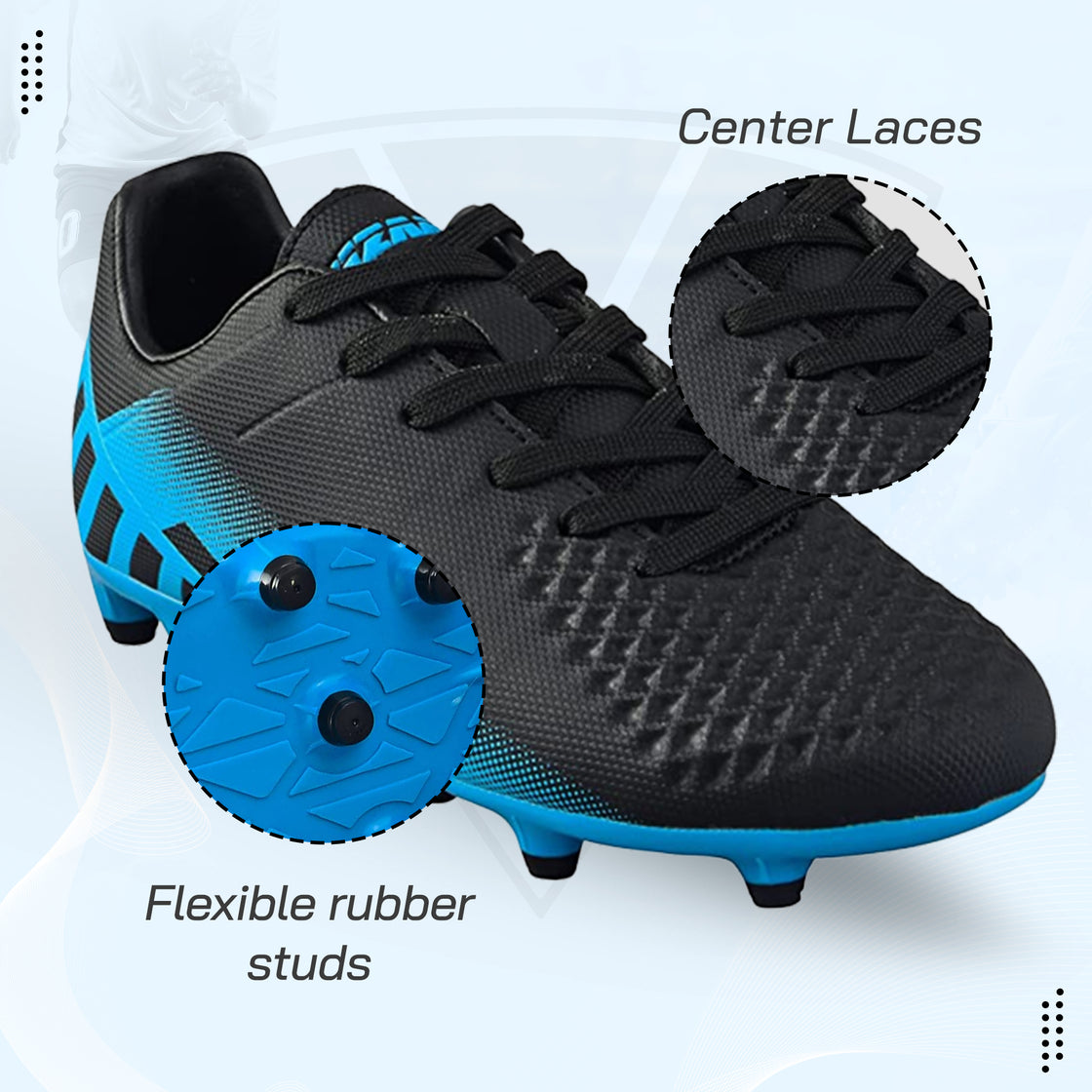 Center Laces

Flexible rubber studs