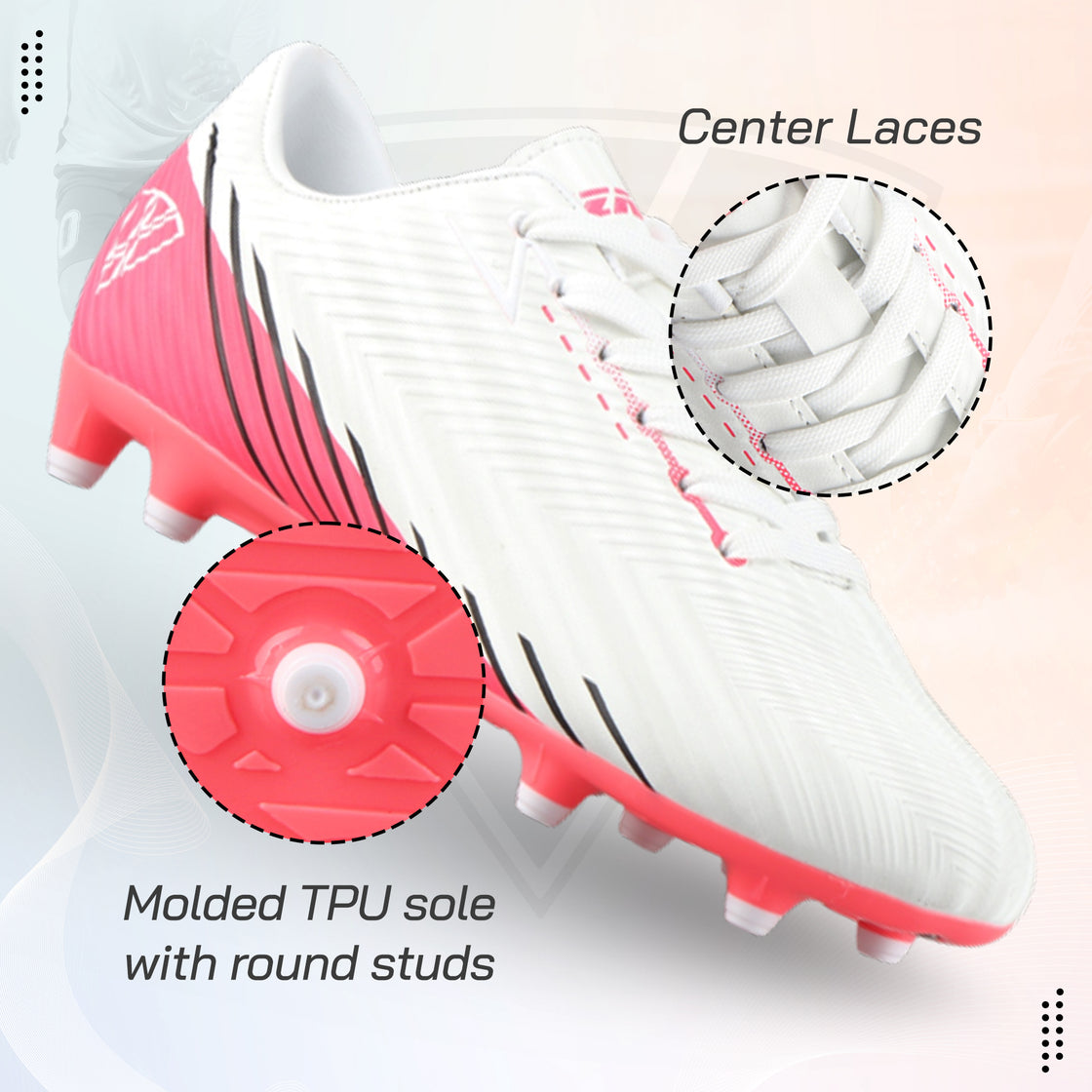 Center Laces

Molded TPU sole with round studs