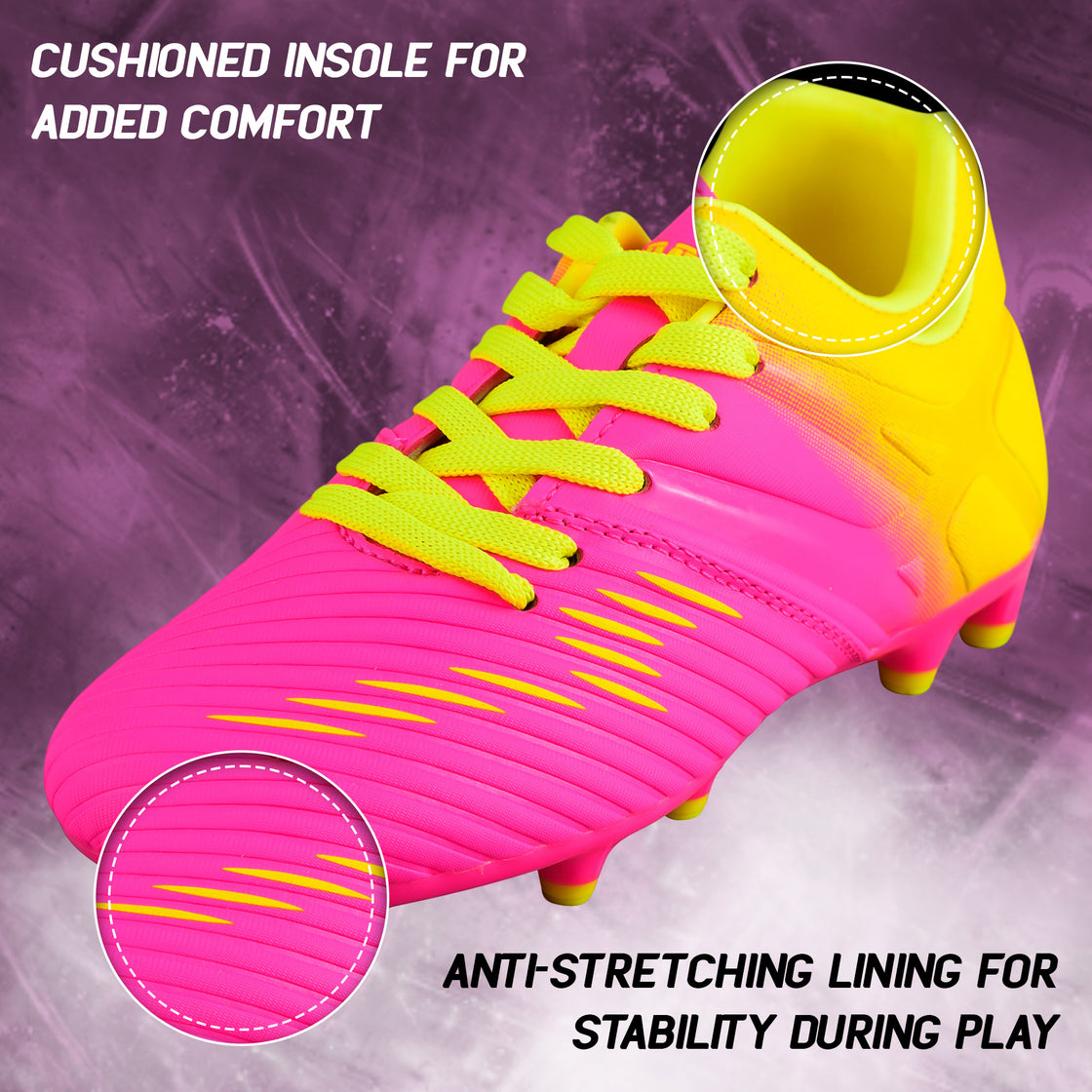 CUSHIONED INSOLE FOR ADDED COMFORT

ANTI-STRETCHING LINING FOR STABILITY DURING PLAY