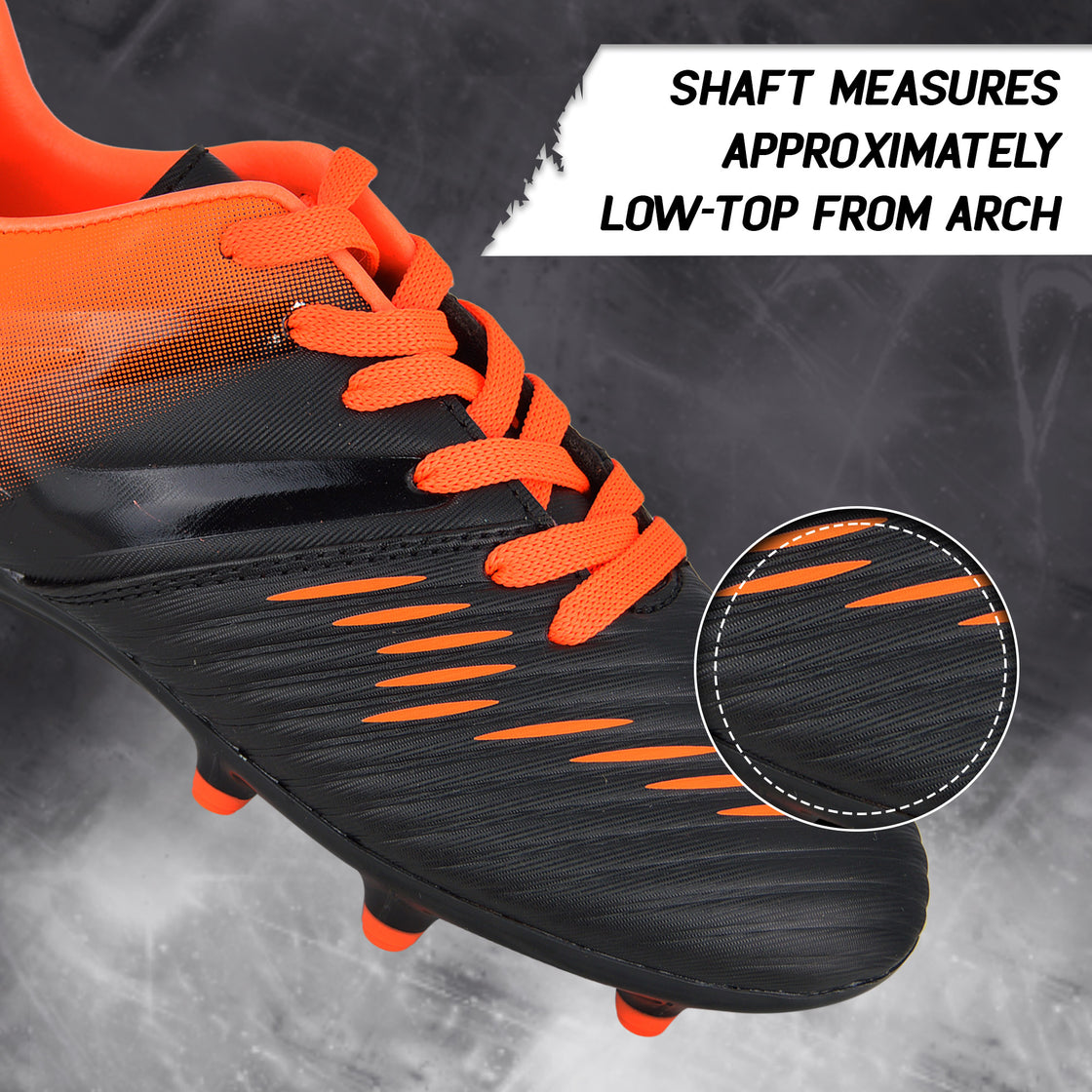 SHAFT MEASURES APPROXIMATELY LOW-TOP FROM ARCH