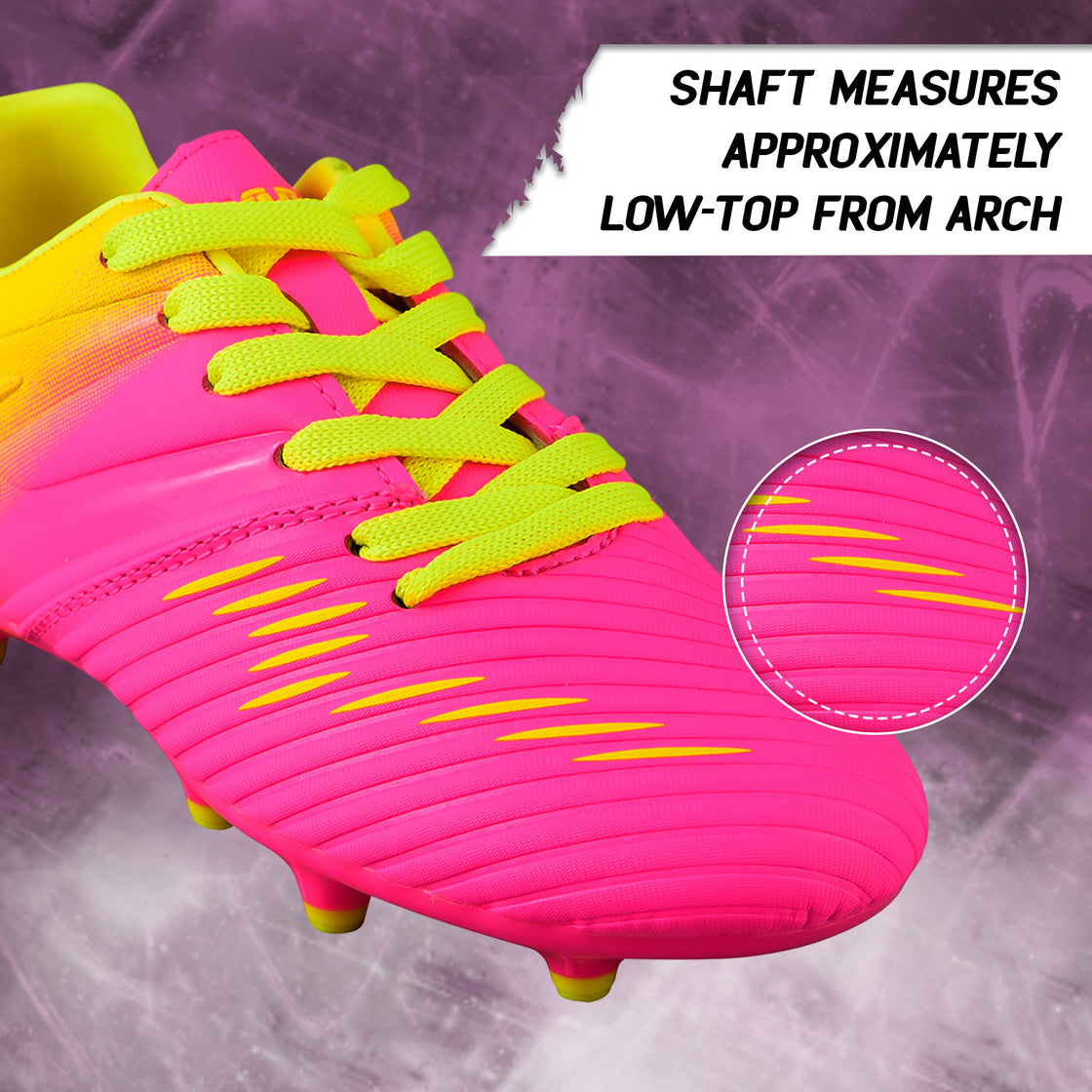 SHAFT MEASURES APPROXIMATELY LOW-TOP FROM ARCH