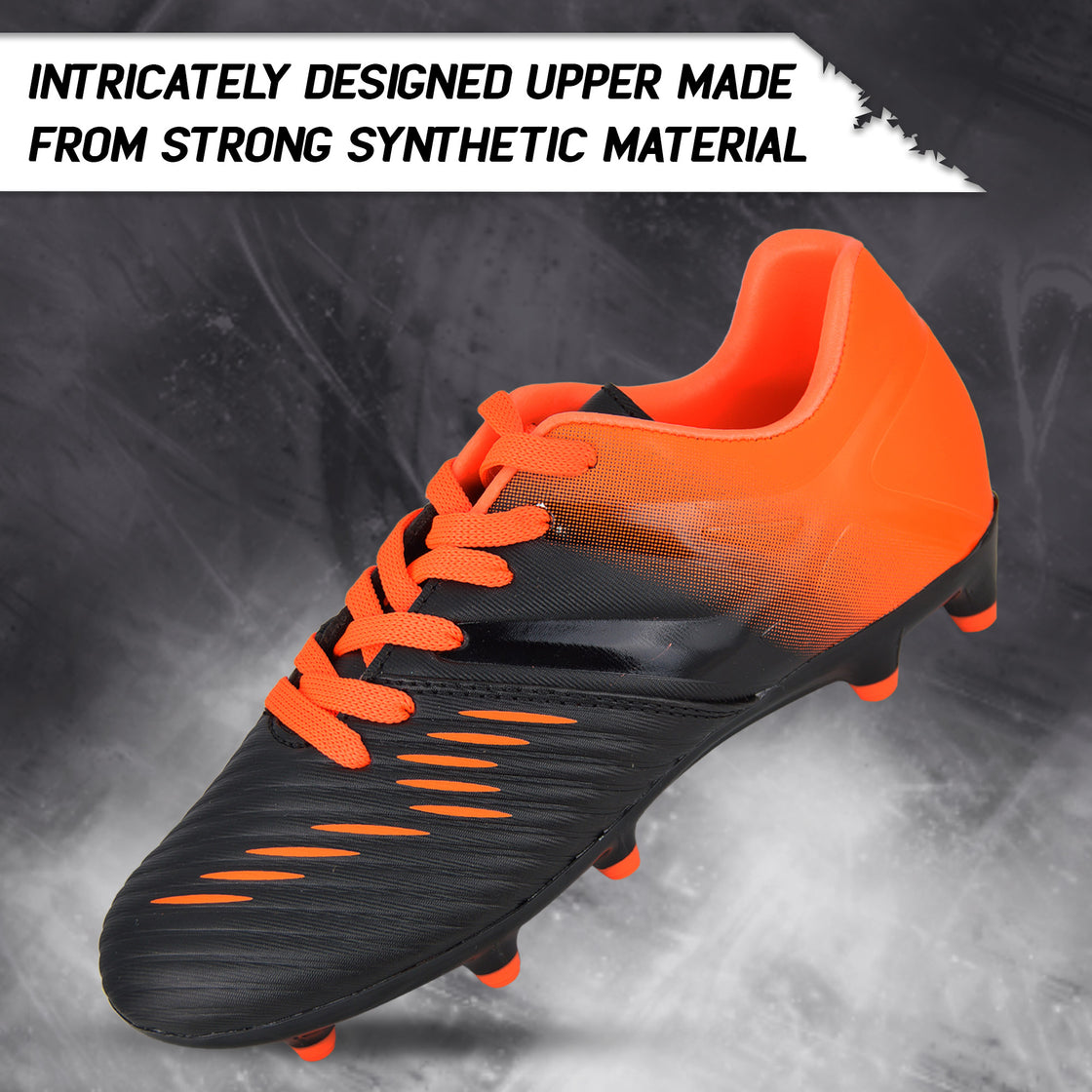 INTRICATELY DESIGNED UPPER MADE FROM STRONG SYNTHETIC MATERIAL