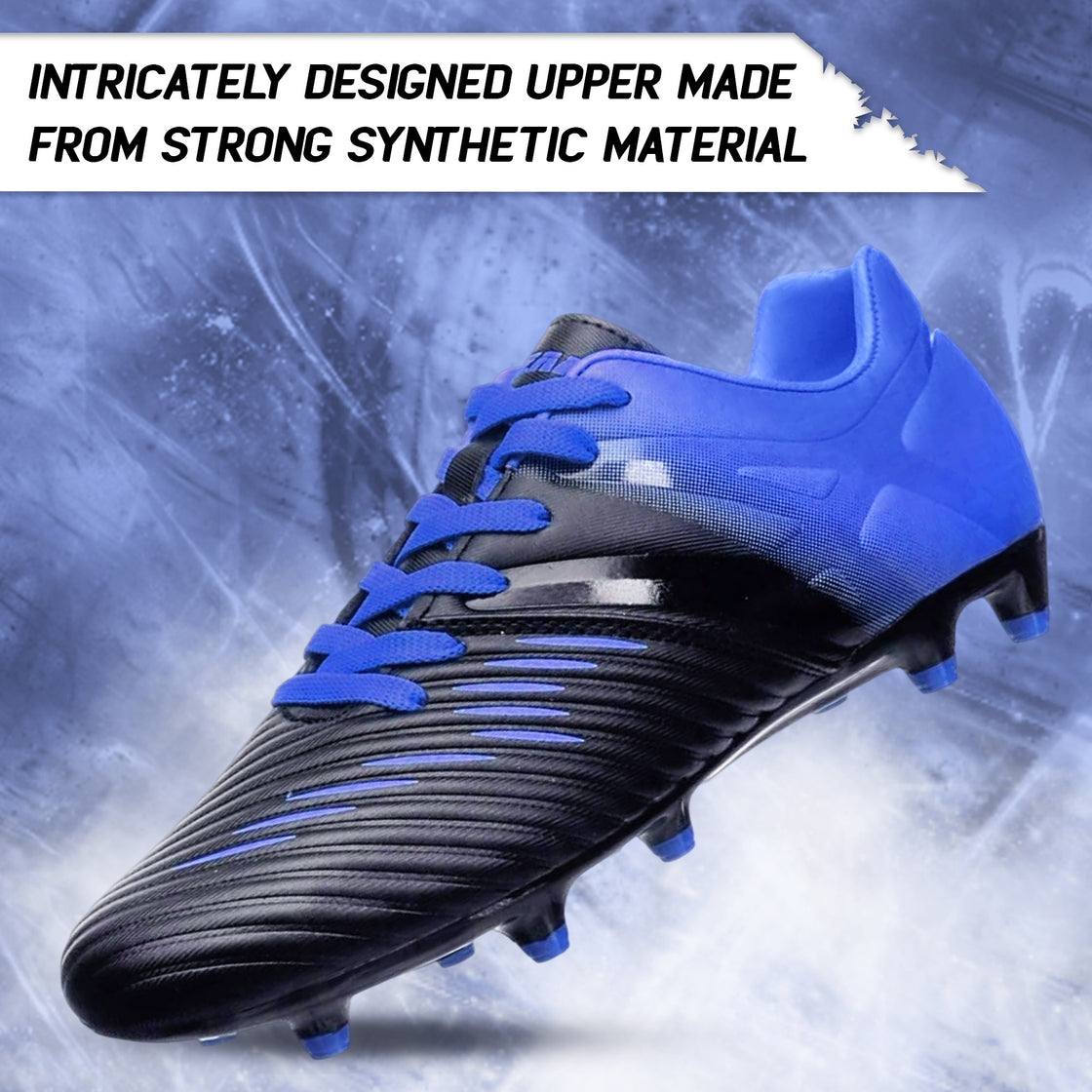 INTRICATELY DESIGNED UPPER MADE FROM STRONG SYNTHETIC MATERIAL