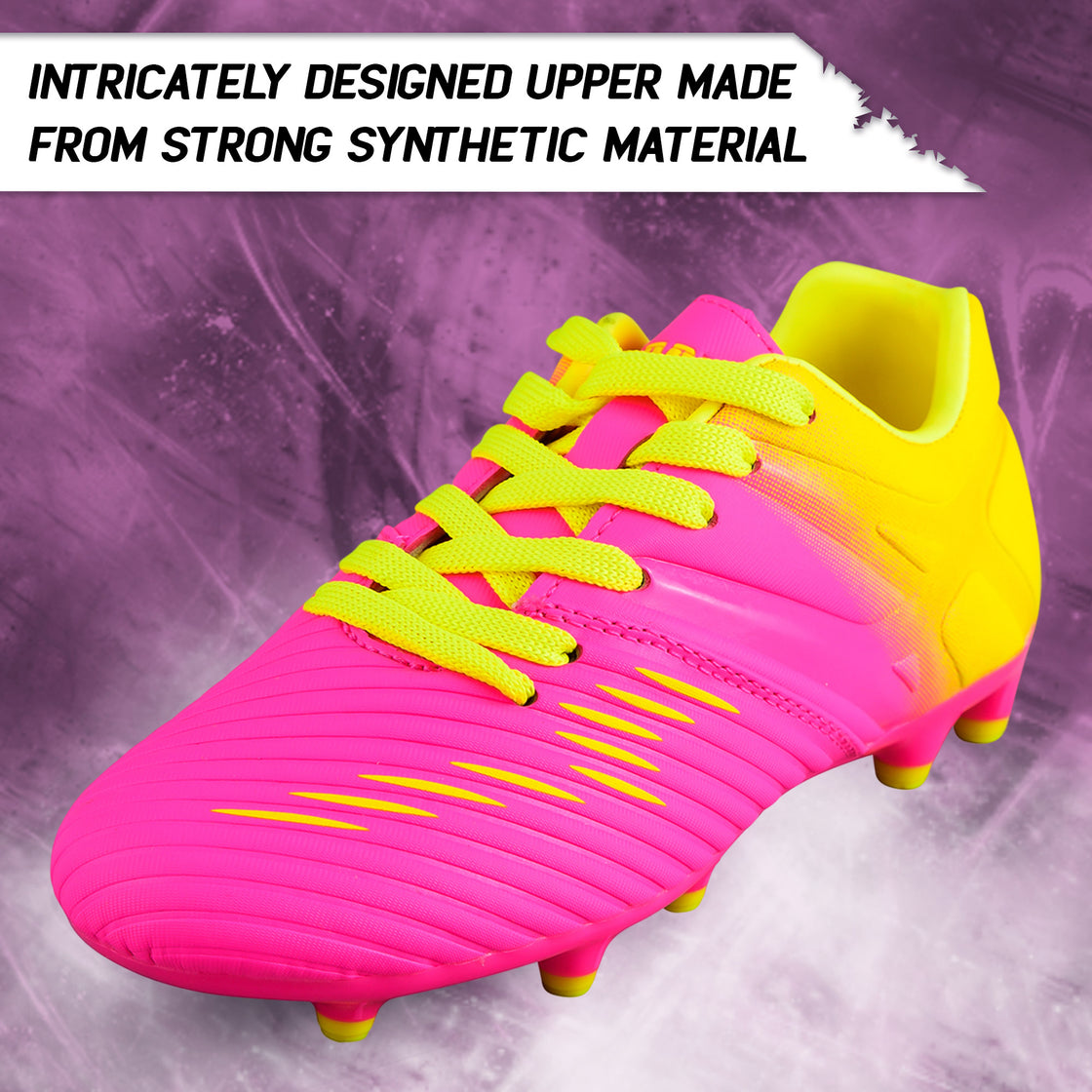 INTRICATELY DESIGNED UPPER MADE FROM STRONG SYNTHETIC MATERIAL