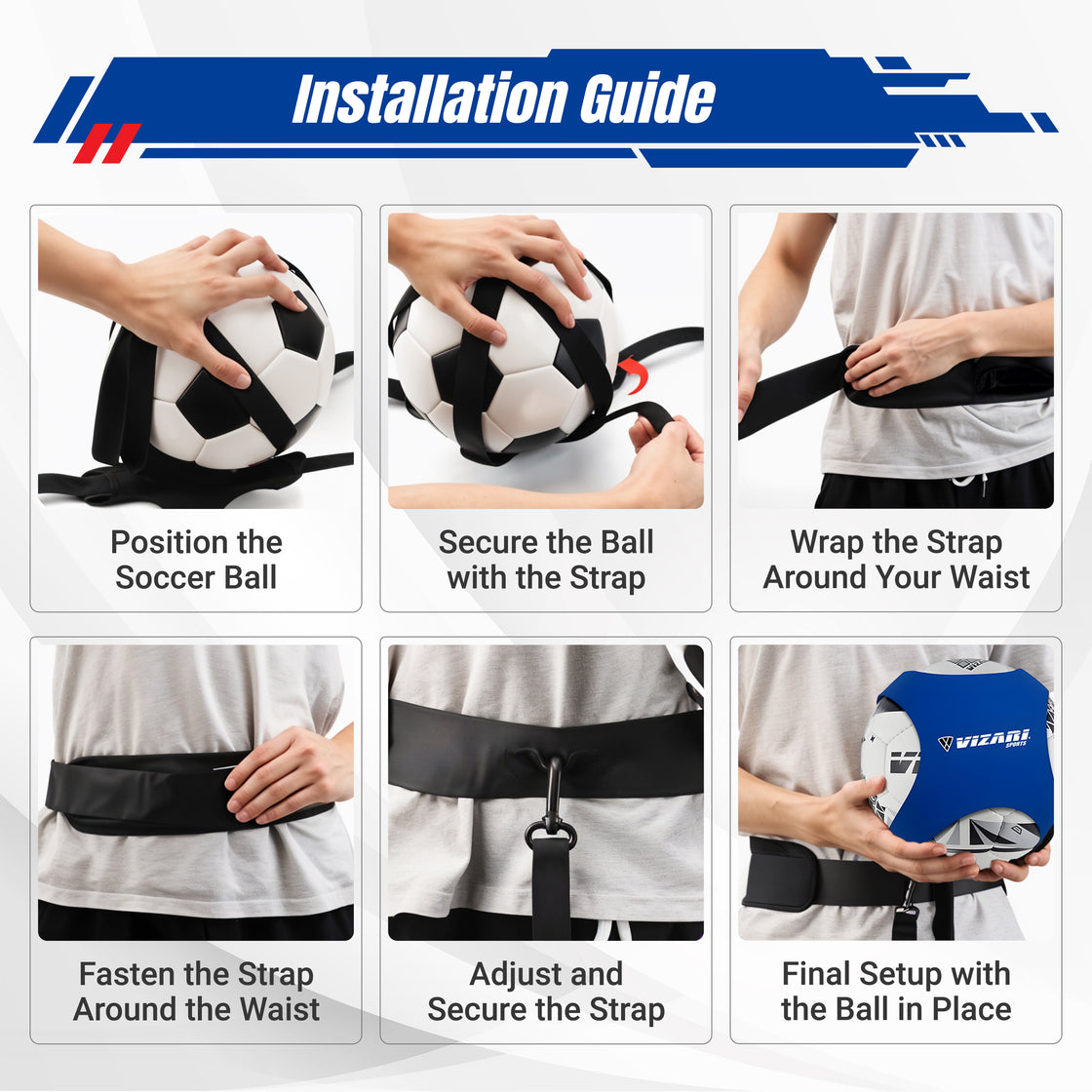 Installation Guide

Position the Soccer Ball

Secure the Ball with the Strap

Wrap the Strap Around Your Waist

Fasten the Strap Around the Waist

Adjust and Secure the Strap

VIZARI SPORTS

Final Setup with the Ball in Place